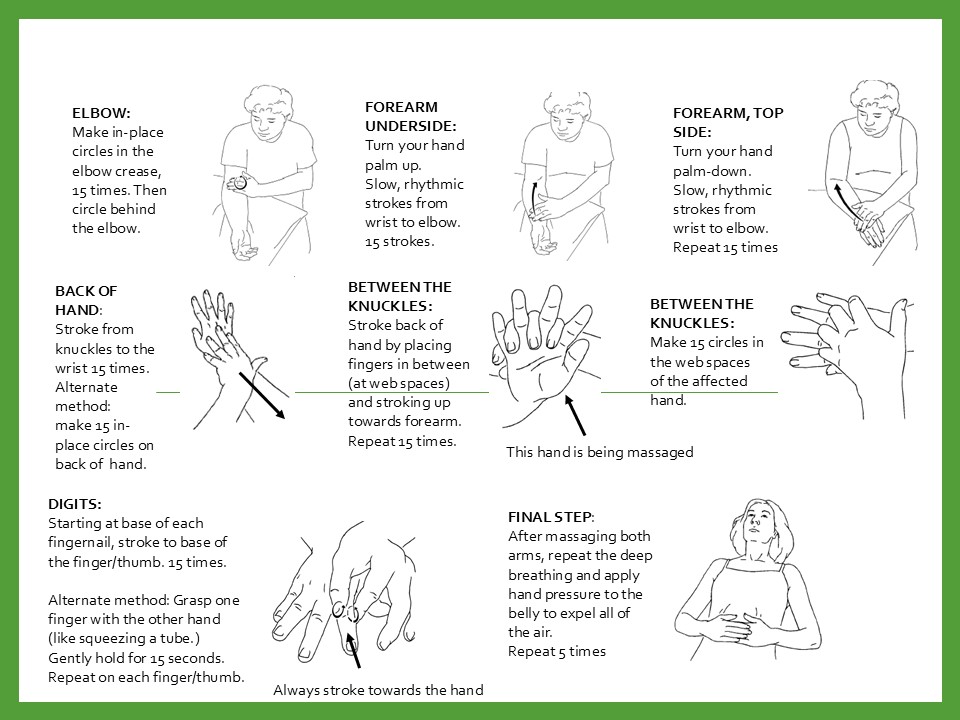 ELBOW:
Make in-place circles in the elbow crease, 15 times. Then circle behind the elbow.

FOREARM UNDERSIDE:
Turn your hand palm up.
Slow, rhythmic strokes from wrist to elbow. 15 strokes.

FOREARM, TOP SIDE:
Turn your hand palm-down.
Slow, rhythmic strokes from wrist to elbow.
Repeat 15 times

BACK OF HAND:
Stroke from knuckles to the wrist 15 times.
Alternate method:
make 15 in-place circles on back of hand.

BETWEEN THE KNUCKLES:
Stroke back of hand by placing fingers in between (at web spaces) and stroking up towards forearm.
Repeat 15 times.

This hand is being massaged

BETWEEN THE KNUCKLES:
Make 15 circles in the web spaces of the affected hand.

DIGITS:
Starting at base of each fingernail, stroke to base of the finger/thumb. 15 times.

Alternate method: Grasp one finger with the other hand (like squeezing a tube.)
Gently hold for 15 seconds.
Repeat on each finger/thumb.

Always stroke towards the hand

FINAL STEP:
After massaging both arms, repeat the deep breathing and apply hand pressure to the belly to expel all of the air.
Repeat 5 times